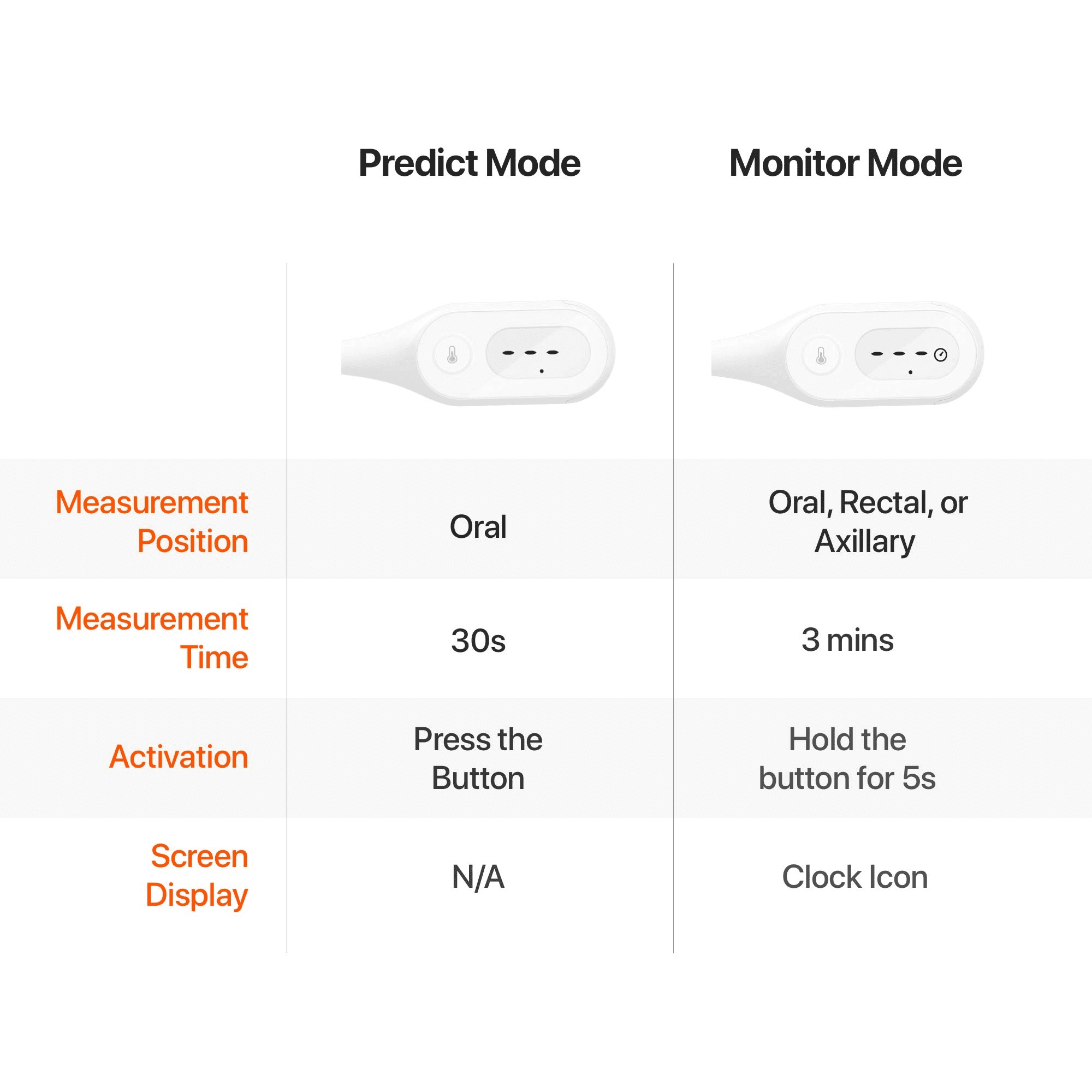 | | Predict Mode | Monitor Mode |
|---|---|---|
| Measurement Position | Oral | Oral, Rectal, or Axillary |
| Measurement Time | 30s | 3 mins |
| Activation | Press the Button | Hold the button for 5s |
| Screen Display | N/A | Clock Icon |