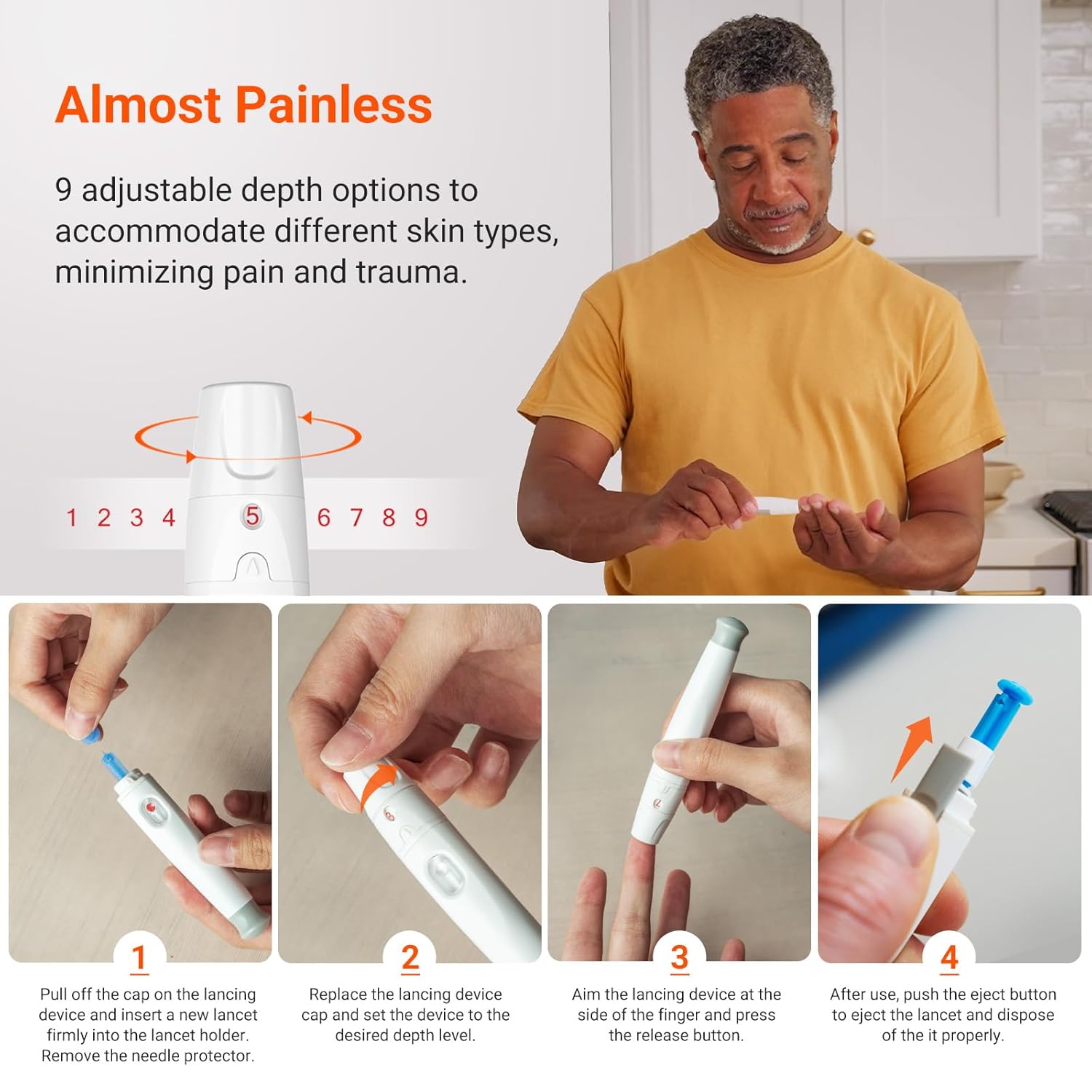 Almost Painless

9 adjustable depth options to accommodate different skin types, minimizing pain and trauma.

1 2 3 4 5 6 7 8 9

1
Pull off the cap on the lancing device and insert a new lancet firmly into the lancet holder. Remove the needle protector.

2
Replace the lancing device cap and set the device to the desired depth level.

3
Aim the lancing device at the side of the finger and press the release button.

4
After use, push the eject button to eject the lancet and dispose of the it properly.